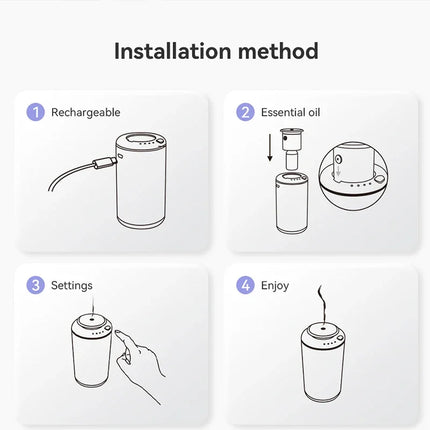 Installation method

1 Rechargeable

2 Essential oil

3 Settings

4 Enjoy